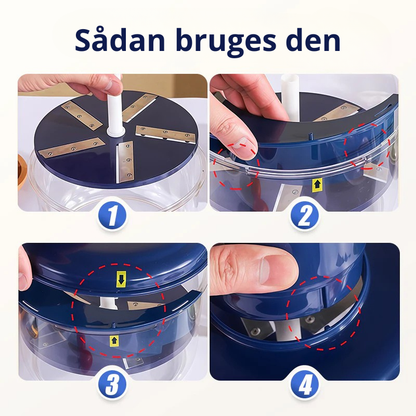 Sådan bruges den

1

2

3

4